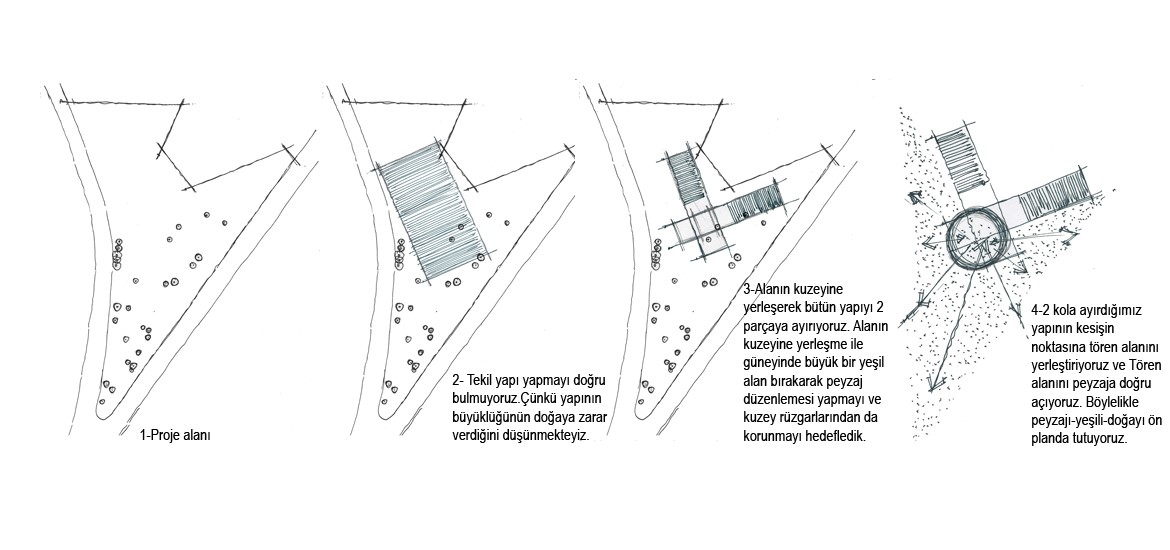 1-Proje alanı

2- Tekil yapı yapmayı doğru bulmuyoruz.Çünkü yapının büyüklüğünün doğaya zarar verdiğini düşünmekteyiz.

3-Alanın kuzeyine yerleşerek bütün yapıyı 2 parçaya ayırıyoruz. Alanın kuzeyine yerleşme ile güneyinde büyük bir yeşil alan bırakarak peyzaj düzenlemesi yapmayı ve kuzey rüzgarlarından da korunmayı hedefledik.

4-2 kola ayırdığımız yapının kesişin noktasına tören alanını yerleştiriyoruz ve Tören alanını peyzaja doğru açıyoruz. Böylelikle peyzajı-yeşili-doğayı ön planda tutuyoruz.